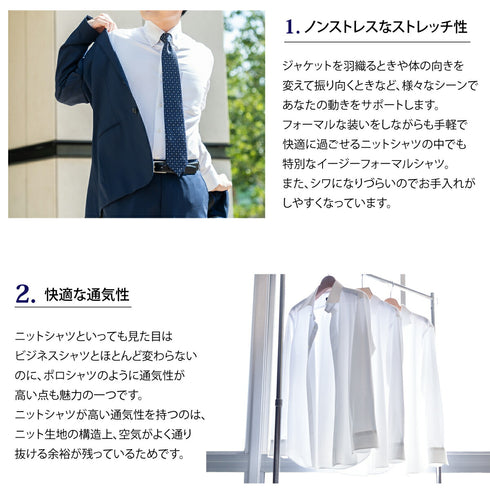 1. ノンストレスなストレッチ性

ジャケットを羽織るときや体の向きを変えて振り向くときなど、様々なシーンであなたの動きをサポートします。
フォーマルな装いをしながらも手軽で快適に過ごせるニットシャツの中でも特別なイージーフォーマルシャツ。
また、シワになりづらいのでお手入れがしやすくなっています。

2. 快適な通気性

ニットシャツといっても見た目はビジネスシャツとほとんど変わらないのに、ポロシャツのように通気性が高い点も魅力の一つです。
ニットシャツが高い通気性を持つのは、ニット生地の構造上、空気がよく通り抜ける余裕が残っているためです。